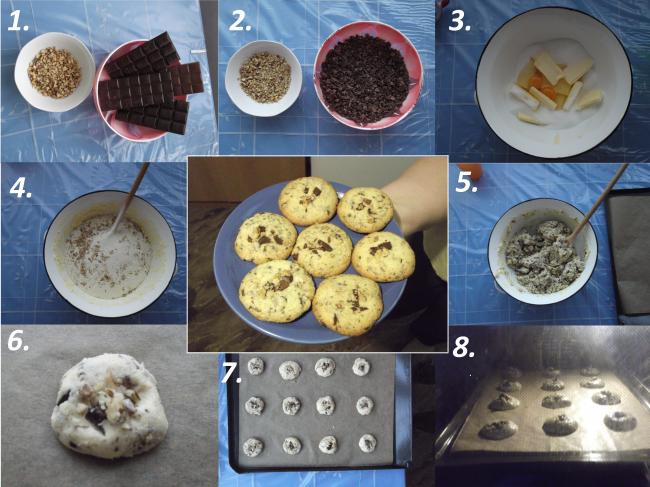 1.

2.

3.

4.

5.

6.

7.

8.